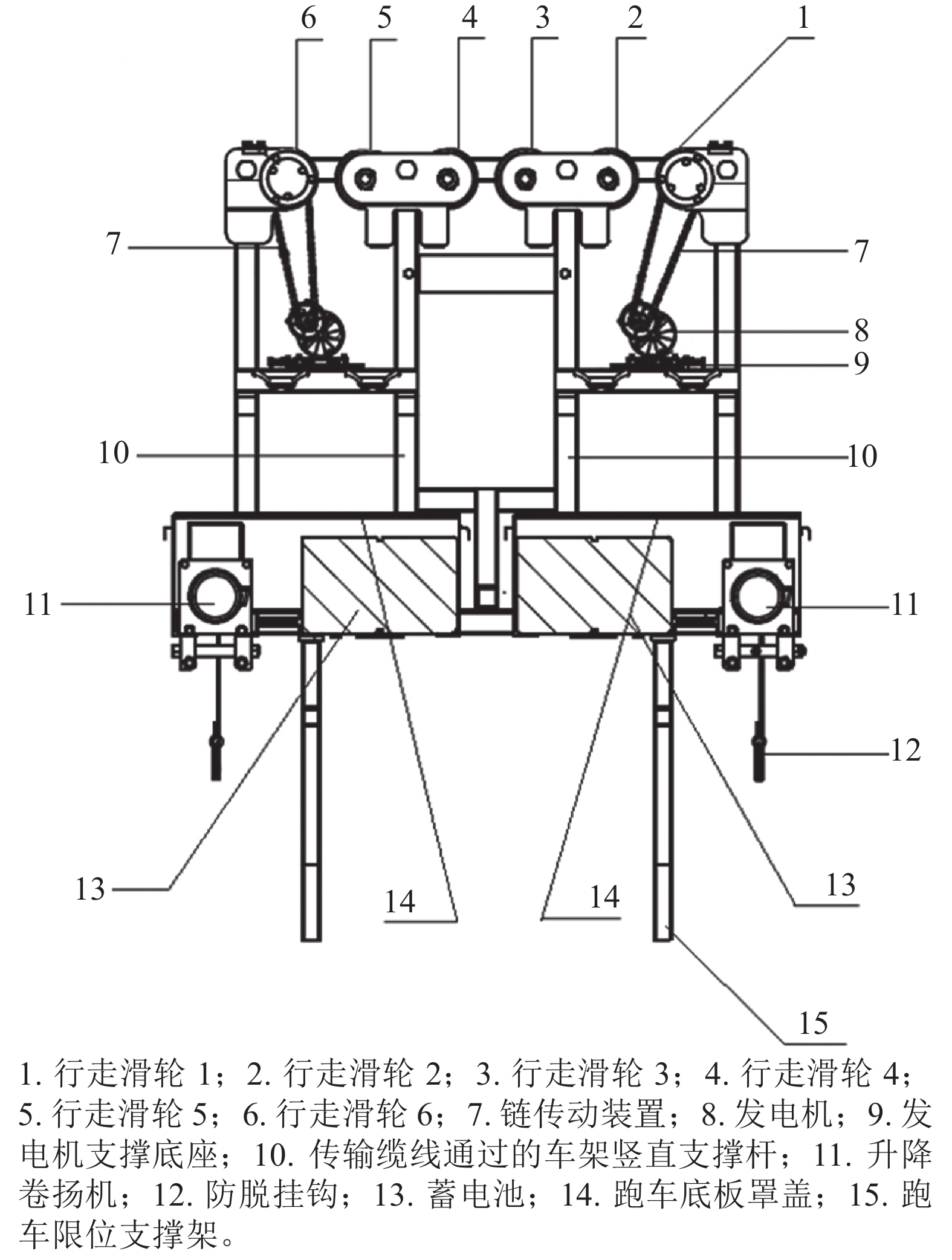 6 5 4 3 2 1

7 7

8

9

10 10

11 11

12

13 14 14 13

15

1. 行走滑轮 1；2. 行走滑轮 2；3. 行走滑轮 3；4. 行走滑轮 4；5. 行走滑轮 5；6. 行走滑轮 6；7. 链传动装置；8. 发电机；9. 发电机支撑底座；10. 传输缆线通过的车架竖直支撑杆；11. 升降卷扬机；12. 防脱挂钩；13. 蓄电池；14. 跑车底板罩盖；15. 跑车限位支撑架。